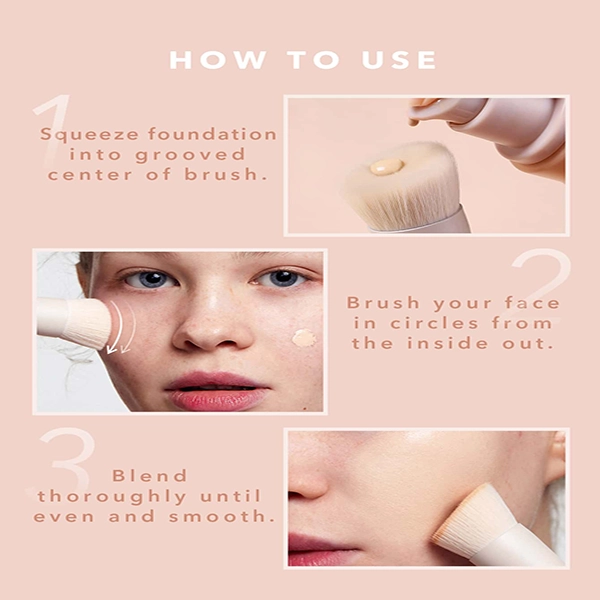 HOW TO USE

1

Squeeze foundation into grooved center of brush.

2

Brush your face in circles from the inside out.

3

Blend thoroughly until even and smooth.