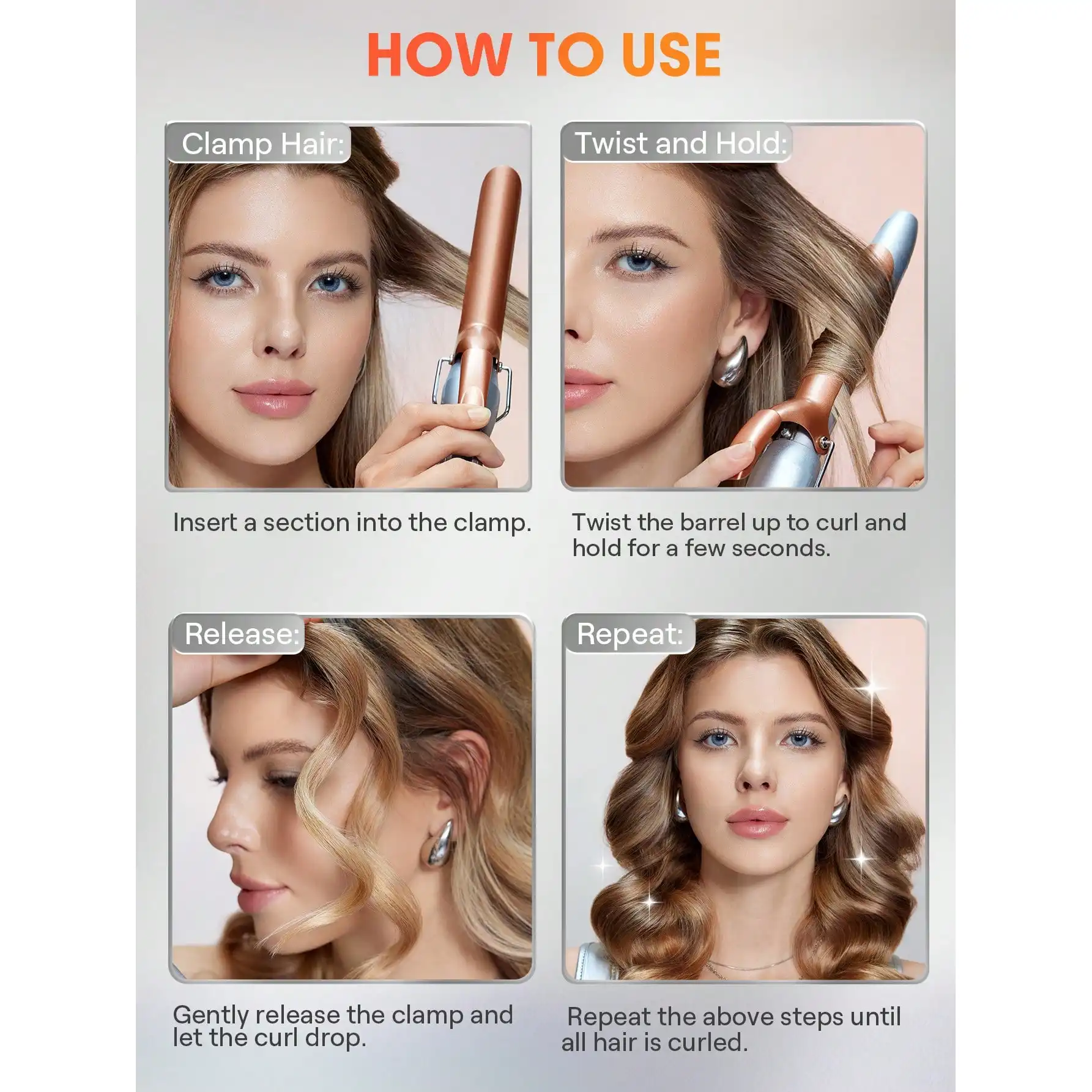 HOW TO USE

Clamp Hair:

Insert a section into the clamp.

Twist and Hold:

Twist the barrel up to curl and hold for a few seconds.

Release:

Gently release the clamp and let the curl drop.

Repeat:

Repeat the above steps until all hair is curled.