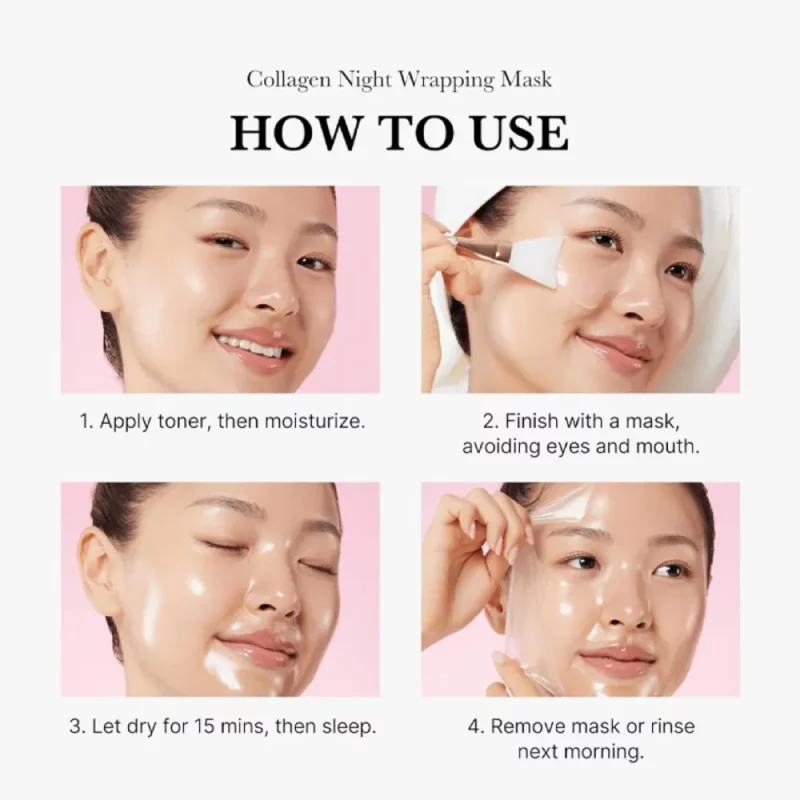 Collagen Night Wrapping Mask

HOW TO USE

1. Apply toner, then moisturize.

2. Finish with a mask, avoiding eyes and mouth.

3. Let dry for 15 mins, then sleep.

4. Remove mask or rinse next morning.